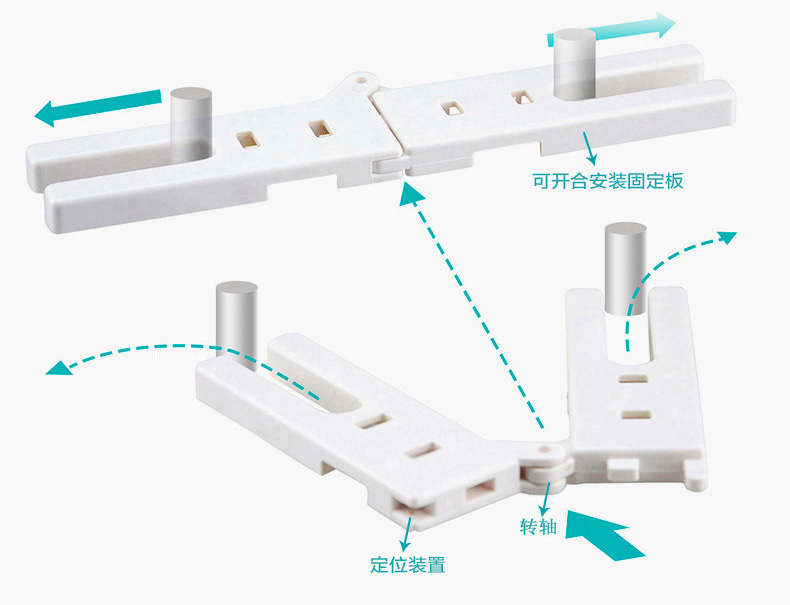 可开合安装固定板

转轴

定位装置